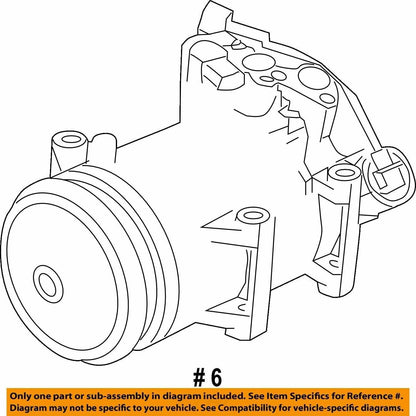 # 6

Only one part or sub-assembly in diagram included. See Item Specifics for Reference #. Diagram may not be specific to your vehicle. See Compatibility for vehicle-specific diagrams.