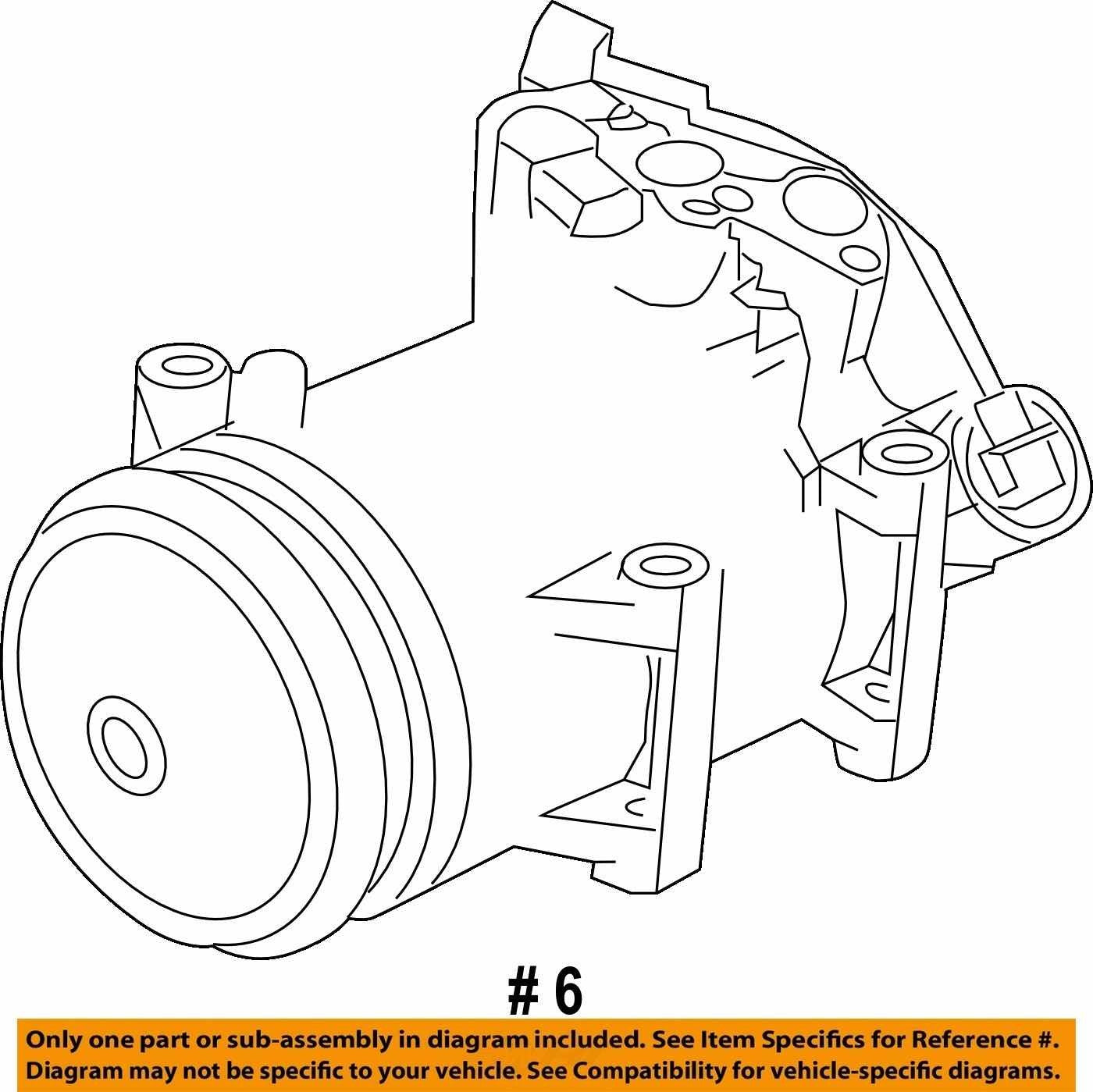 # 6

Only one part or sub-assembly in diagram included. See Item Specifics for Reference #.
Diagram may not be specific to your vehicle. See Compatibility for vehicle-specific diagrams.