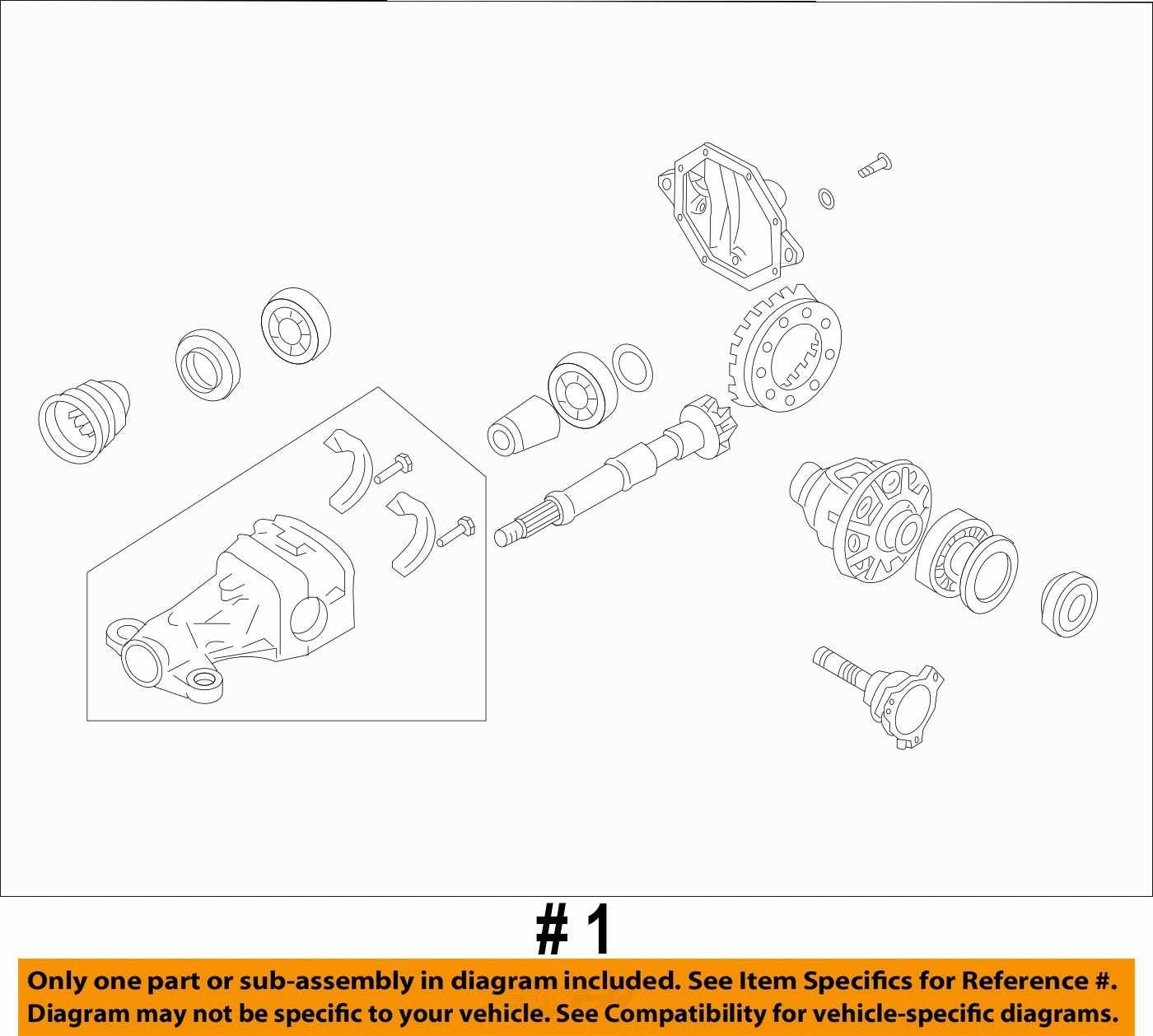 # 1

Only one part or sub-assembly in diagram included. See Item Specifics for Reference #.
Diagram may not be specific to your vehicle. See Compatibility for vehicle-specific diagrams.