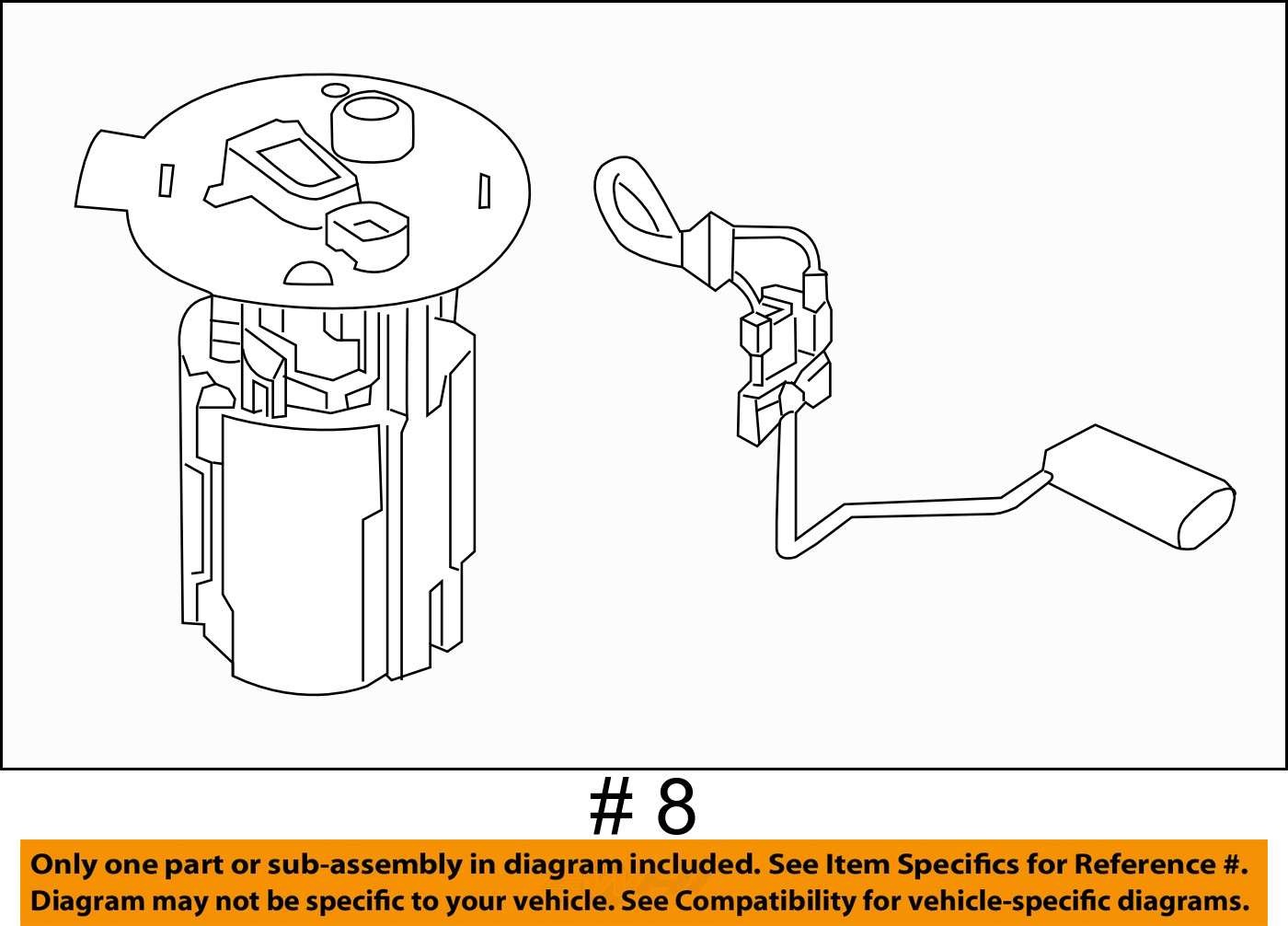 # 8

Only one part or sub-assembly in diagram included. See Item Specifics for Reference #.
Diagram may not be specific to your vehicle. See Compatibility for vehicle-specific diagrams.