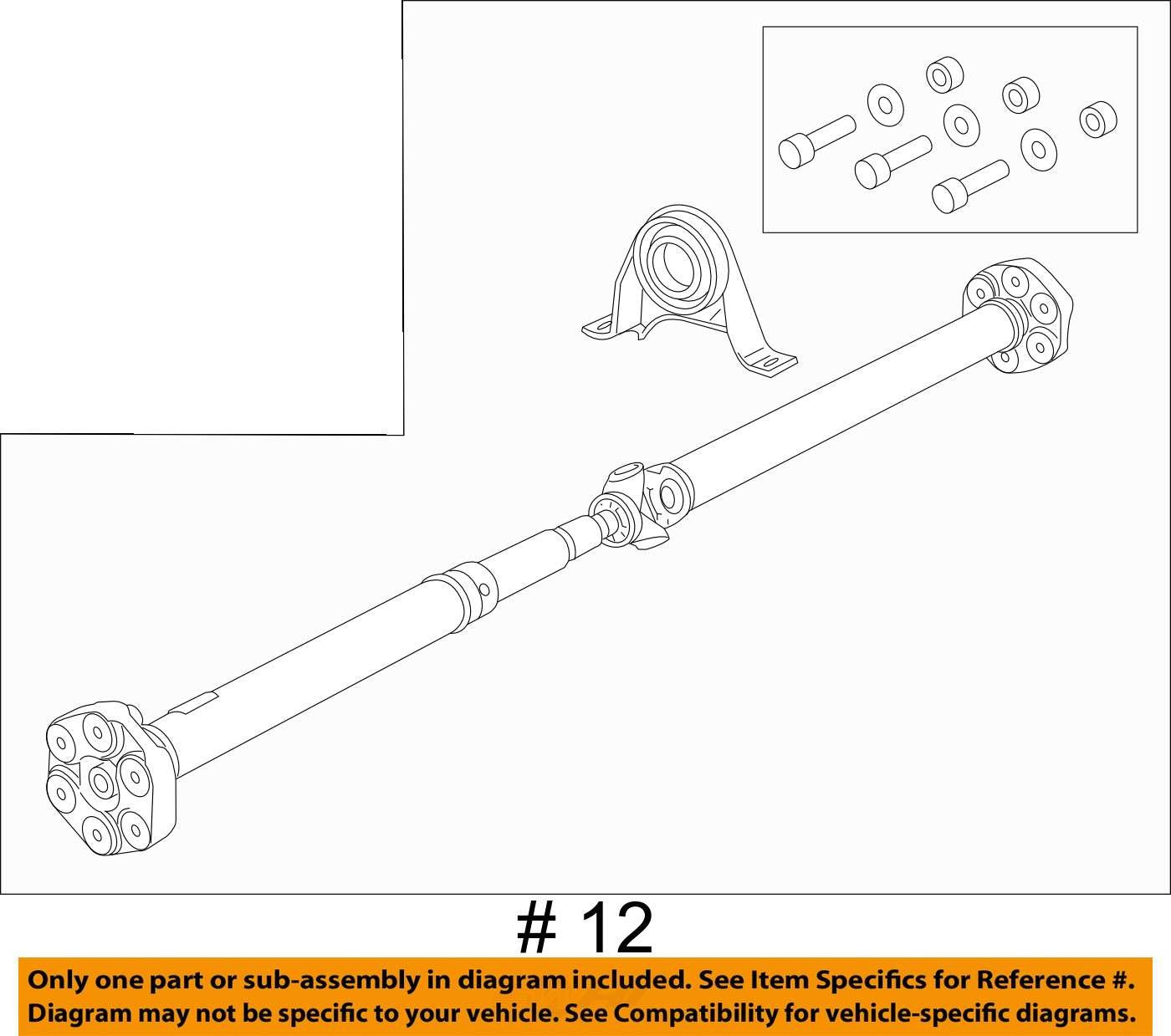 # 12

Only one part or sub-assembly in diagram included. See Item Specifics for Reference #. Diagram may not be specific to your vehicle. See Compatibility for vehicle-specific diagrams.